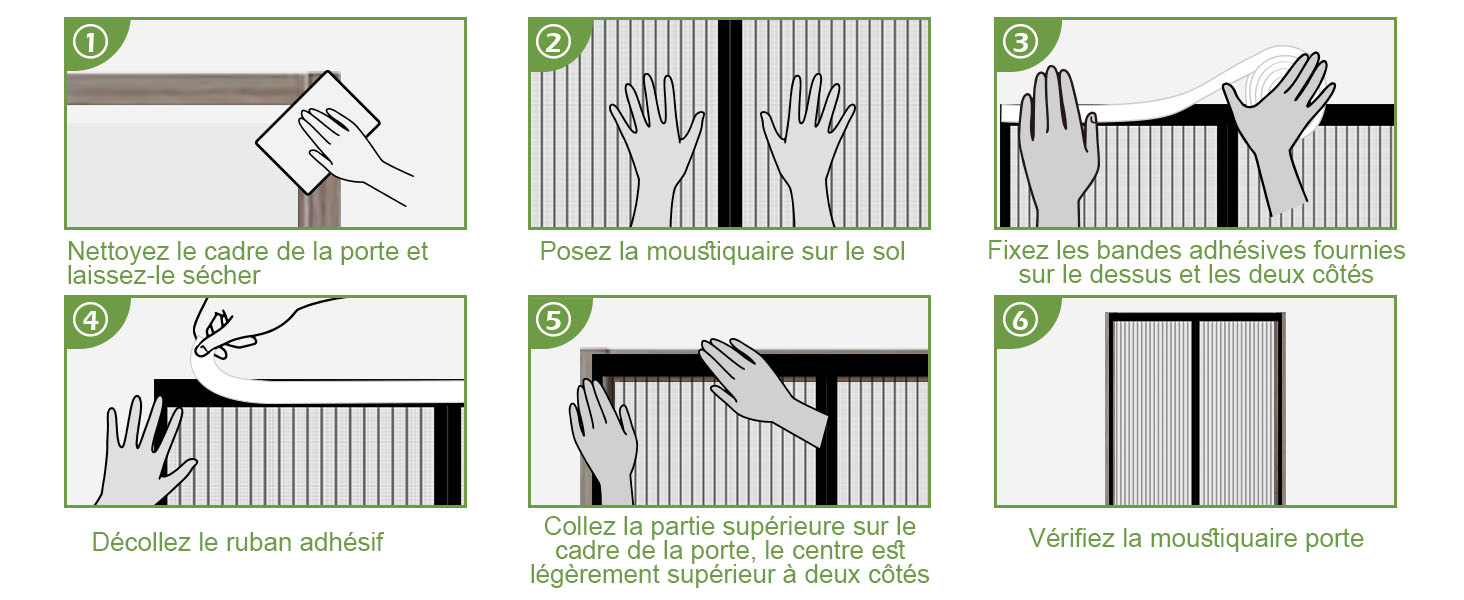 ①
Nettoyez le cadre de la porte et laissez-le sécher

②
Posez la moustiquaire sur le sol

③
Fixez les bandes adhésives fournies sur le dessus et les deux côtés

④
Décollez le ruban adhésif

⑤
Collez la partie supérieure sur le cadre de la porte, le centre est légèrement supérieur à deux côtés

⑥
Vérifiez la moustiquaire porte